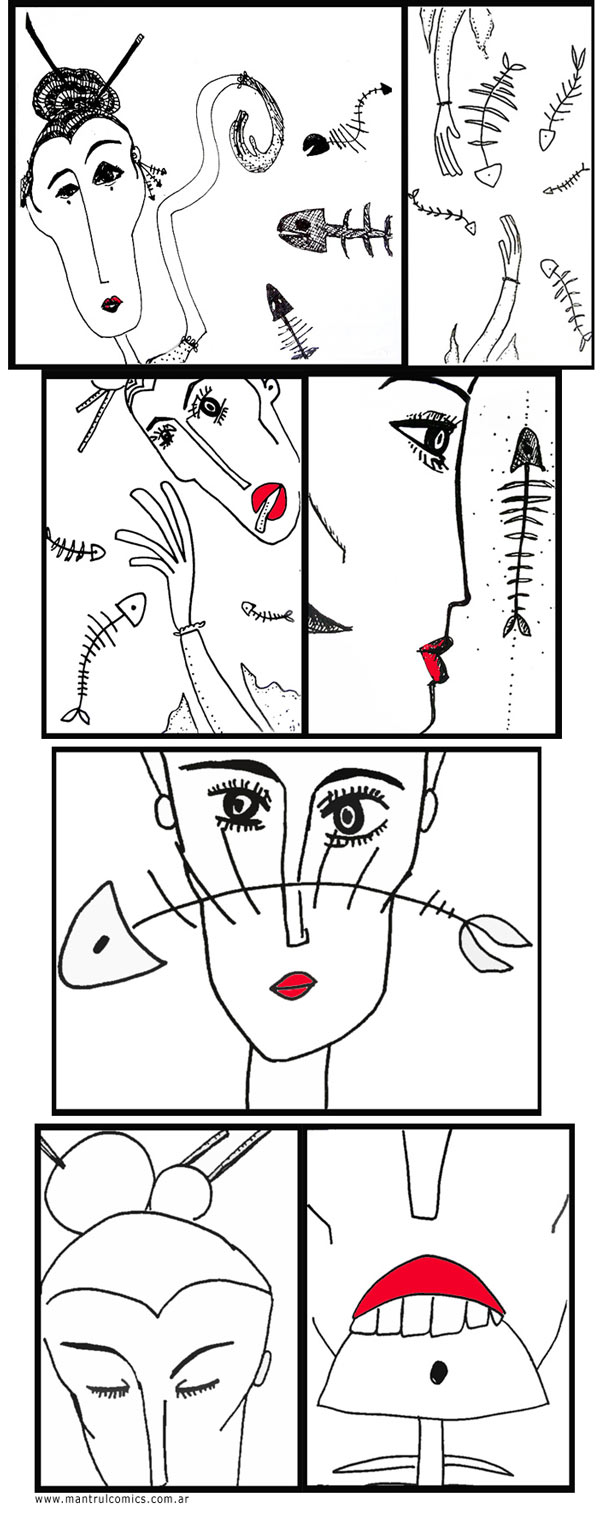 www.mantrulcomics.com.ar